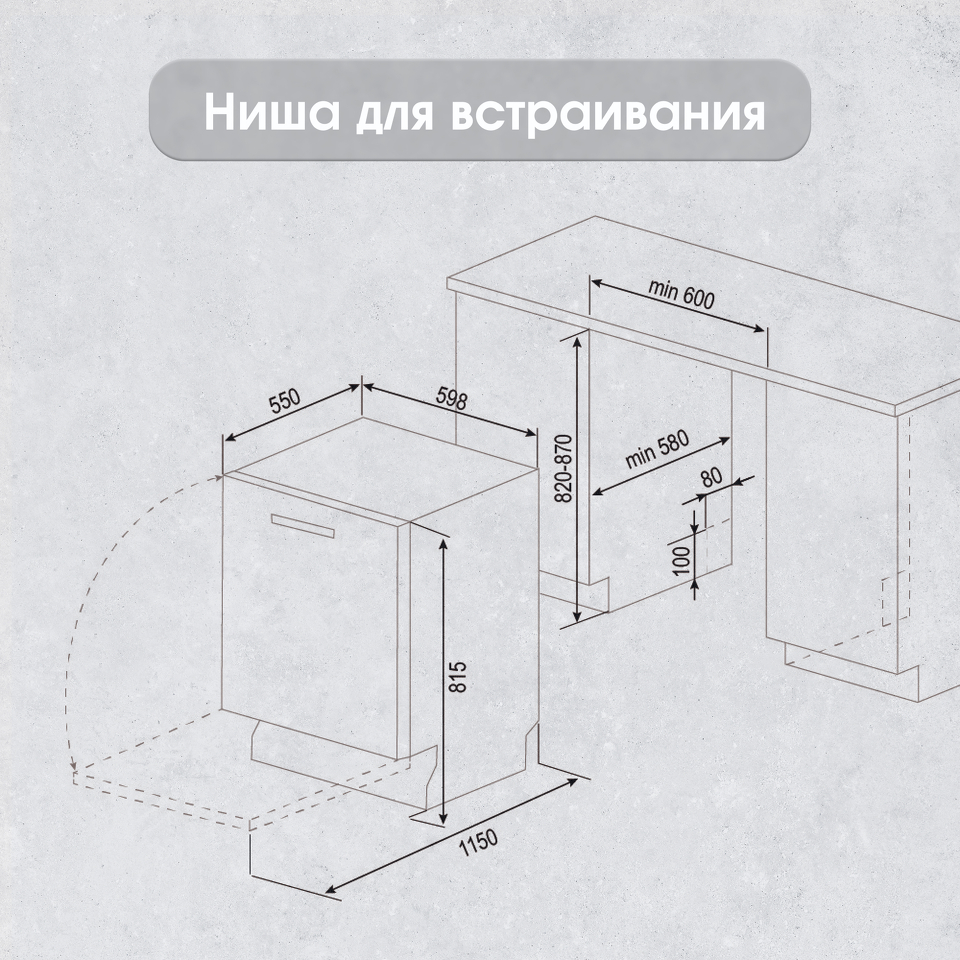 Ниша для встраивания

min 600

550

598

820-870

min 580

80

100

815

1150