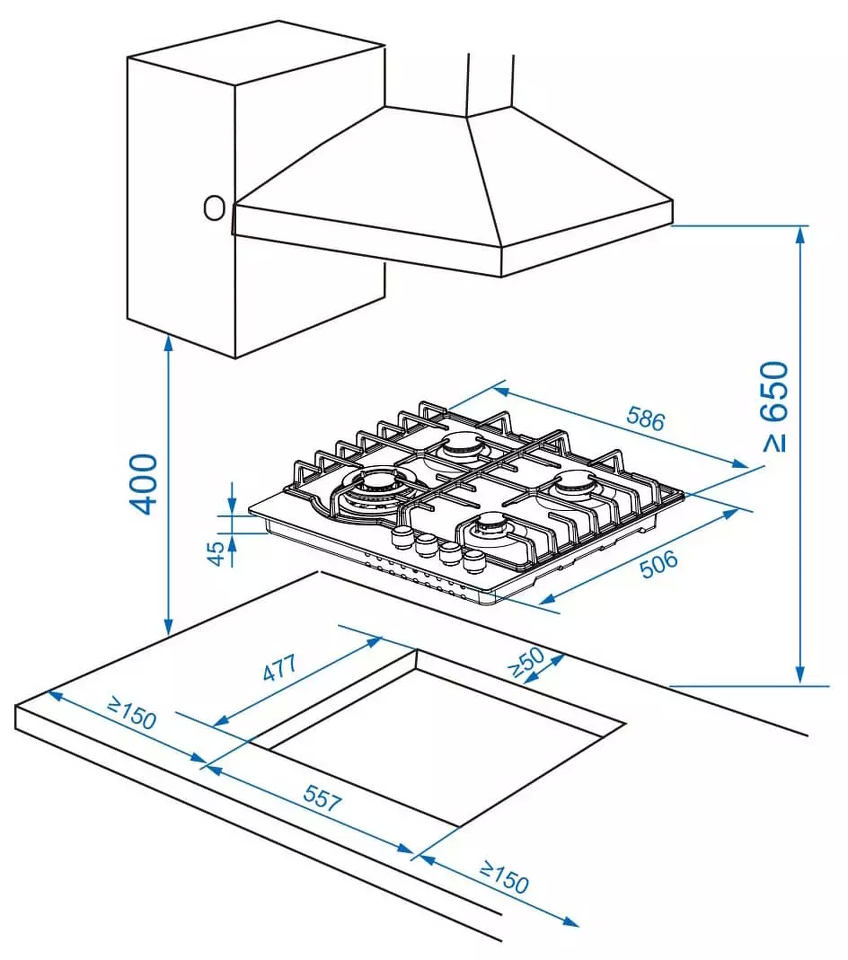 400
≥ 650
586
506
45
477
≥50
≥150
557
≥150