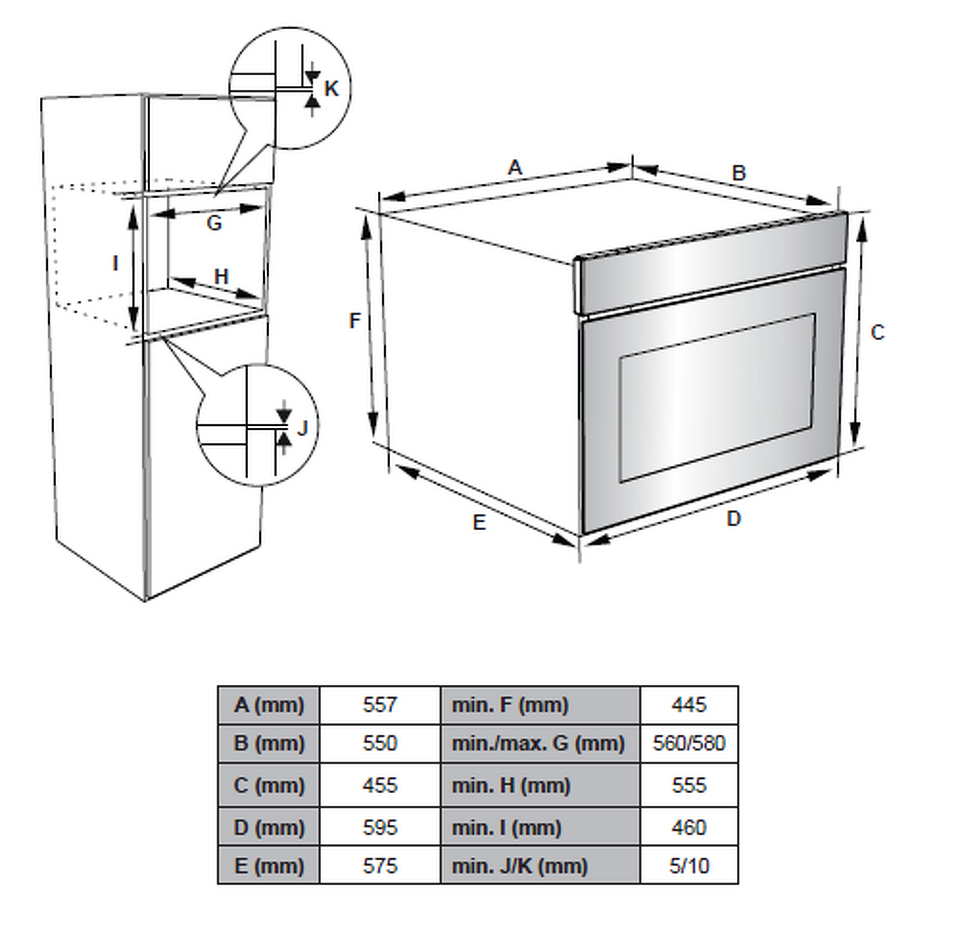 K

G

I

H

J

A

B

F

C

E

D

| A (mm) | 557 | min. F (mm) | 445 |
|---|---|---|---|
| B (mm) | 550 | min./max. G (mm) | 560/580 |
| C (mm) | 455 | min. H (mm) | 555 |
| D (mm) | 595 | min. I (mm) | 460 |
| E (mm) | 575 | min. J/K (mm) | 5/10 |